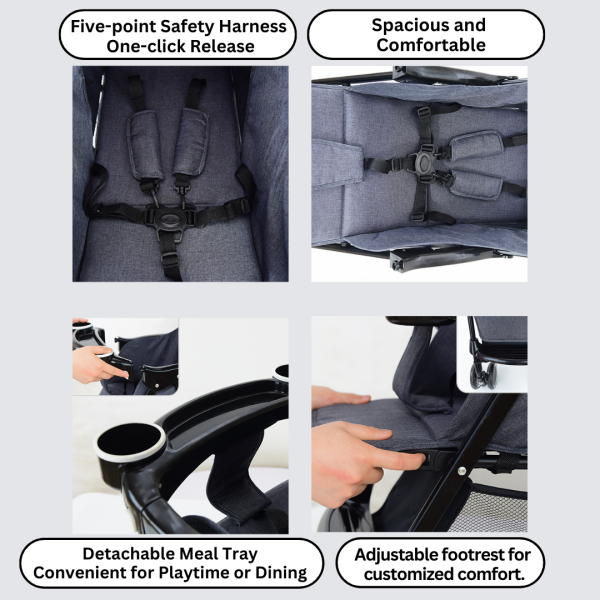 Five-point Safety Harness
One-click Release

Spacious and
Comfortable

Detachable Meal Tray
Convenient for Playtime or Dining

Adjustable footrest for
customized comfort.