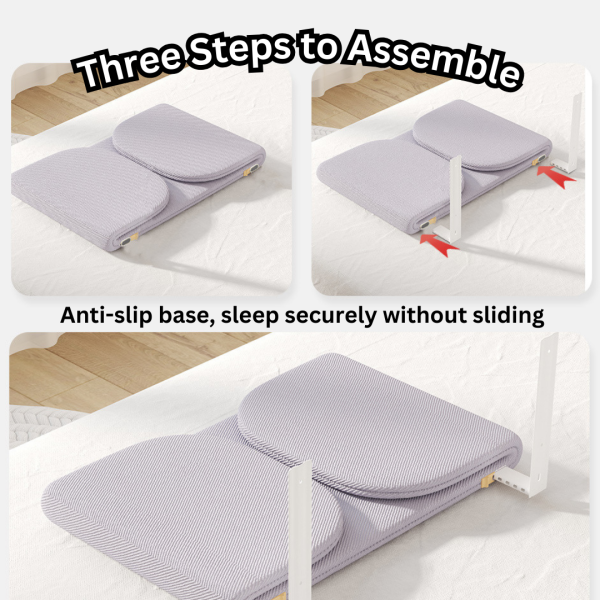 Three Steps to Assemble

Anti-slip base, sleep securely without sliding